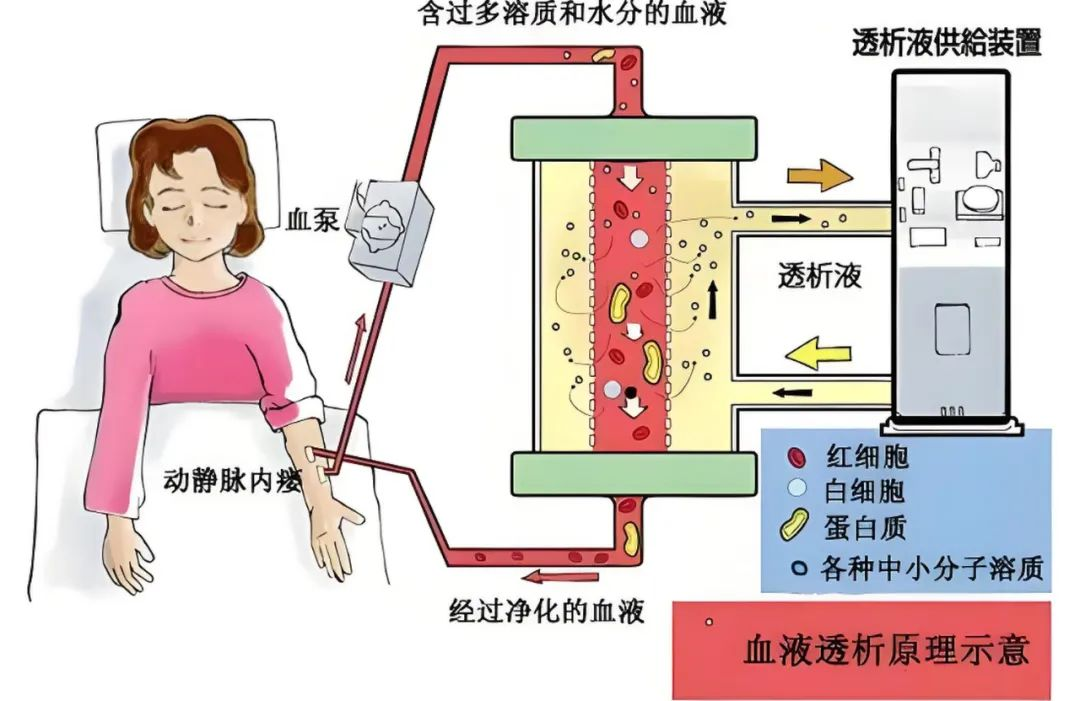 含过多溶质和水分的血液

透析液供給装置

血泵

透析液

动静脉内瘘

红细胞
白细胞
蛋白质
各种中小分子溶质

经过净化的血液

血液透析原理示意