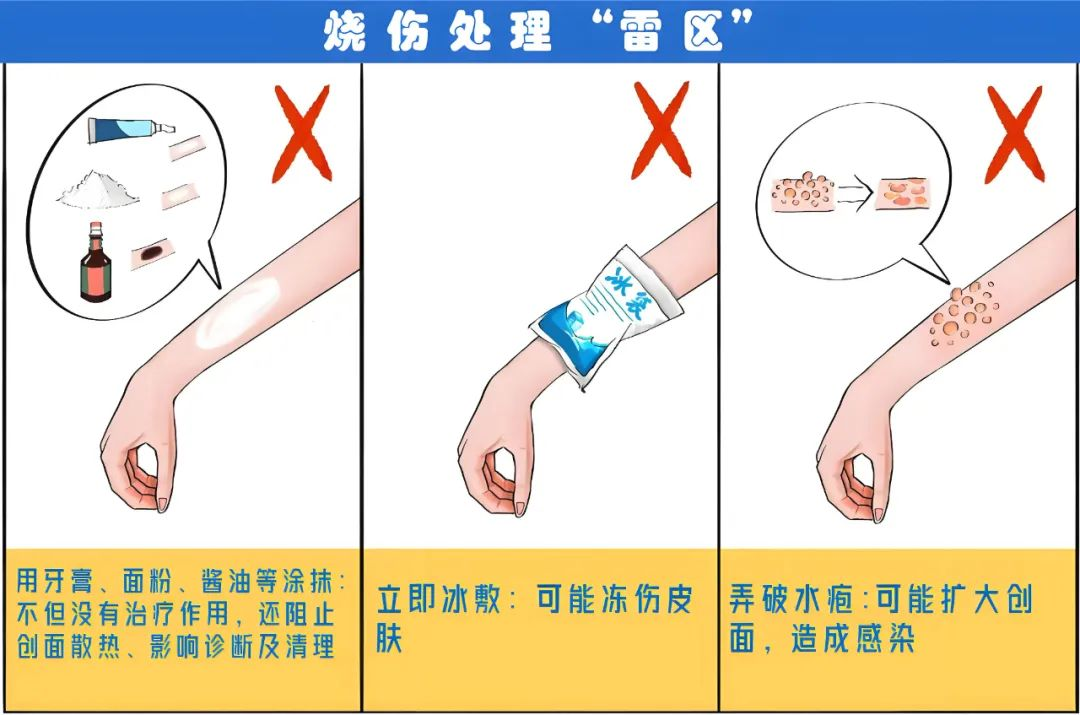 烧伤处理“雷区”

冰袋

用牙膏、面粉、酱油等涂抹：不但没有治疗作用，还阻止创面散热、影响诊断及清理

立即冰敷：可能冻伤皮肤

弄破水疱：可能扩大创面，造成感染