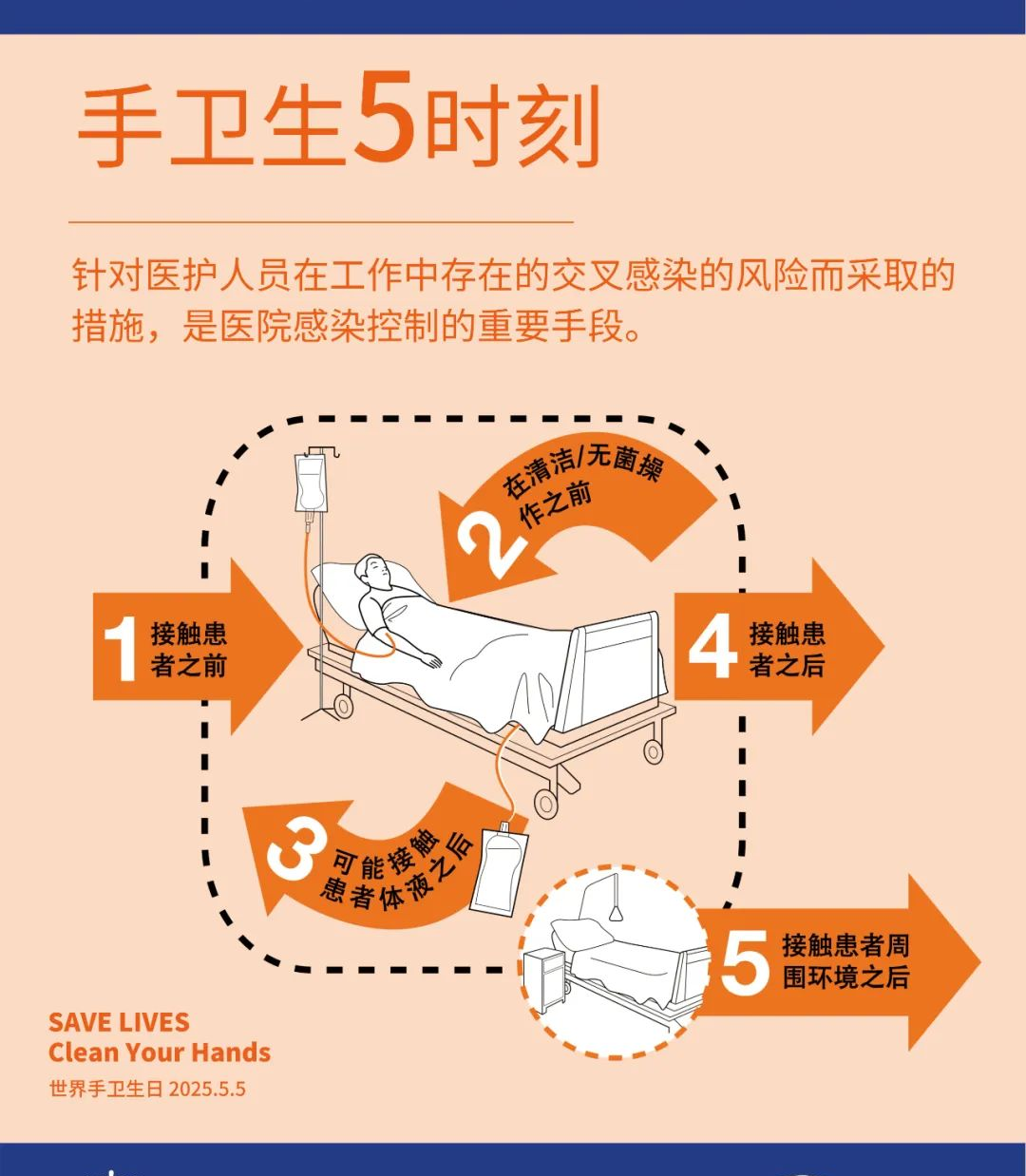 手卫生5时刻

针对医护人员在工作中存在的交叉感染的风险而采取的措施，是医院感染控制的重要手段。

1 接触患者之前

2 在清洁/无菌操作之前

3 可能接触患者体液之后

4 接触患者之后

5 接触患者周围环境之后

SAVE LIVES
Clean Your Hands
世界手卫生日 2025.5.5