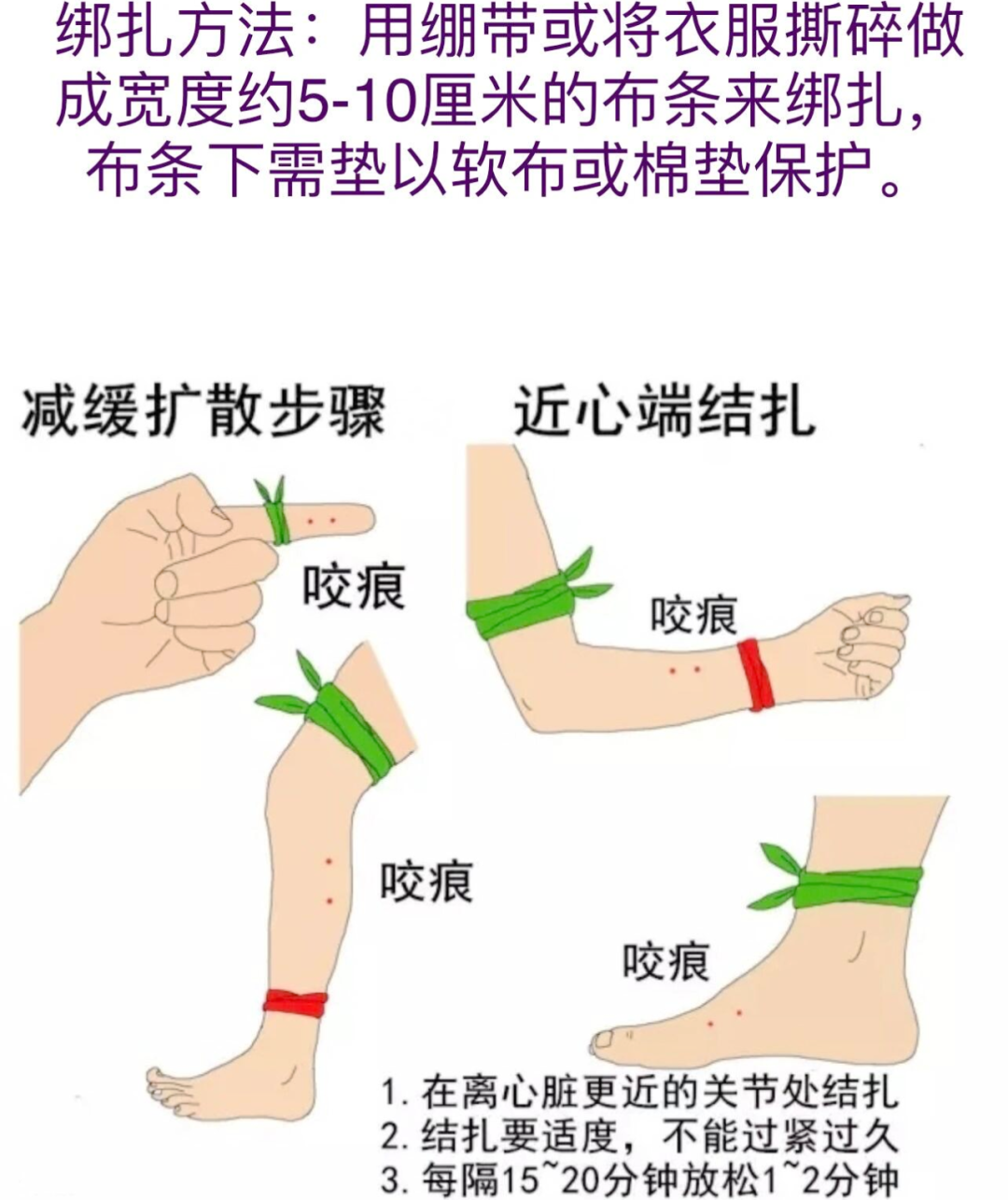 绑扎方法：用绷带或将衣服撕碎做成宽度约5-10厘米的布条来绑扎，布条下需垫以软布或棉垫保护。

减缓扩散步骤

近心端结扎

咬痕

咬痕

咬痕

咬痕

1. 在离心脏更近的关节处结扎
2. 结扎要适度，不能过紧过久
3. 每隔15~20分钟放松1~2分钟