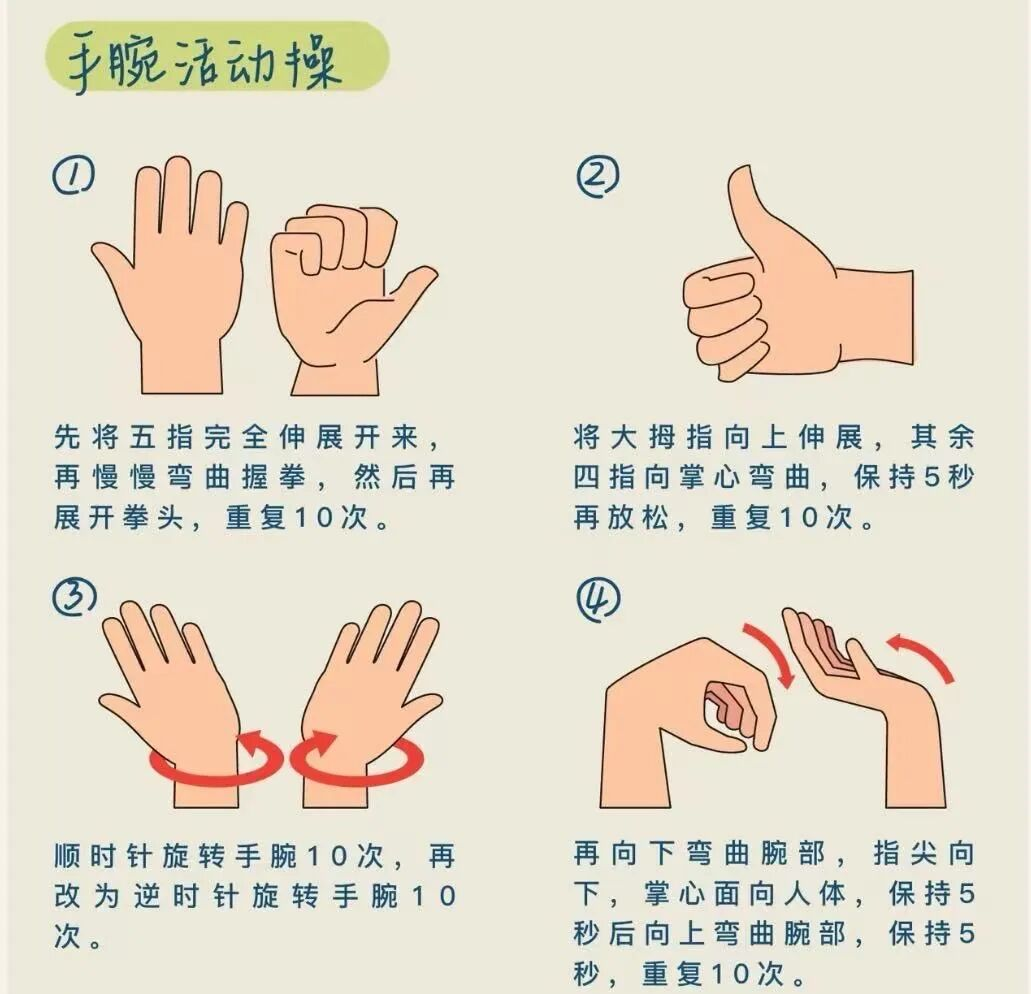 手腕活动操

①

先将五指完全伸展开来，再慢慢弯曲握拳，然后再展开拳头，重复10次。

②

将大拇指向上伸展，其余四指向掌心弯曲，保持5秒再放松，重复10次。

③

顺时针旋转手腕10次，再改为逆时针旋转手腕10次。

④

再向下弯曲腕部，指尖向下，掌心面向人体，保持5秒后向上弯曲腕部，保持5秒，重复10次。